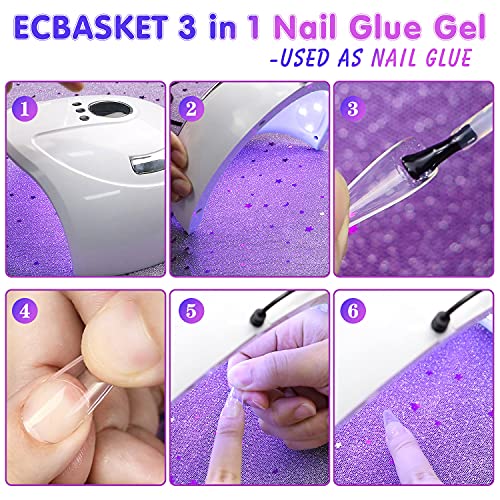 ECBASKET 3 in 1 Nail Glue Gel
-USED AS NAIL GLUE

1

2

3

4

5

6