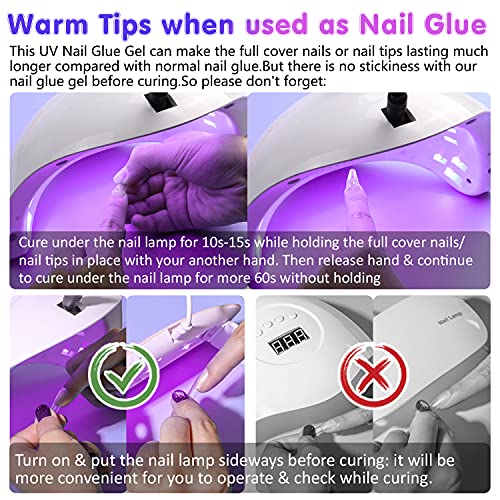 Warm Tips when used as Nail Glue

This UV Nail Glue Gel can make the full cover nails or nail tips lasting much longer compared with normal nail glue.But there is no stickiness with our nail glue gel before curing.So please don't forget:

Cure under the nail lamp for 10s-15s while holding the full cover nails/ nail tips in place with your another hand. Then release hand & continue to cure under the nail lamp for more 60s without holding

Nail Lamp

Turn on & put the nail lamp sideways before curing: it will be more convenient for you to operate & check while curing.