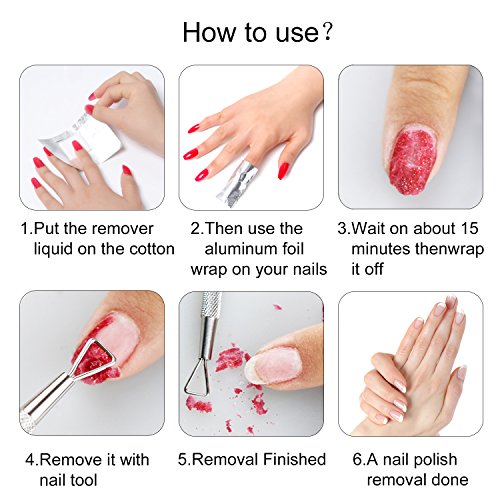 How to use?

1.Put the remover liquid on the cotton

2.Then use the aluminum foil wrap on your nails

3.Wait on about 15 minutes thenwrap it off

4.Remove it with nail tool

5.Removal Finished

6.A nail polish removal done