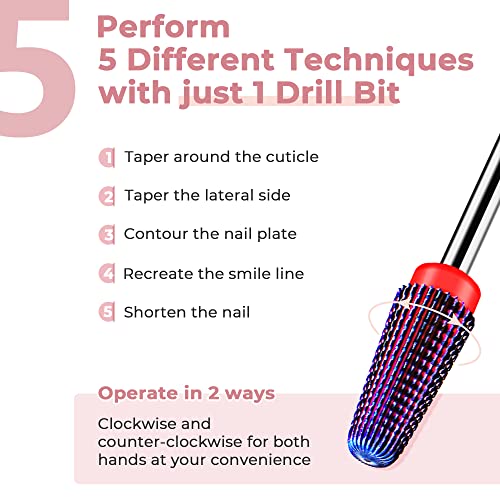 5

Perform
5 Different Techniques
with just 1 Drill Bit

1 Taper around the cuticle

2 Taper the lateral side

3 Contour the nail plate

4 Recreate the smile line

5 Shorten the nail

Operate in 2 ways

Clockwise and counter-clockwise for both hands at your convenience