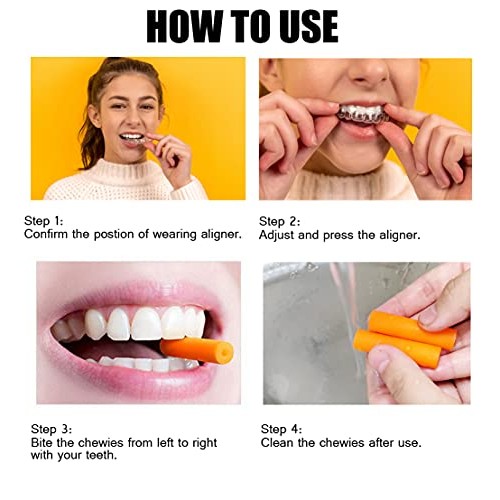 HOW TO USE

Step 1:
Confirm the postion of wearing aligner.

Step 2:
Adjust and press the aligner.

Step 3:
Bite the chewies from left to right with your teeth.

Step 4:
Clean the chewies after use.