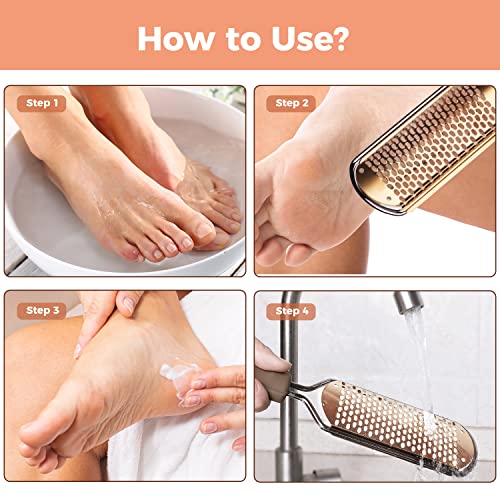 How to Use?

Step 1

Step 2

Step 3

Step 4