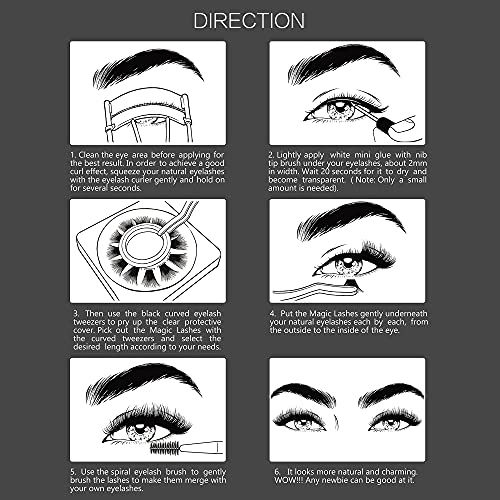 DIRECTION

1. Clean the eye area before applying for the best result. In order to achieve a good curl effect, squeeze your natural eyelashes with the eyelash curler gently and hold on for several seconds.

2. Lightly apply white mini glue with nib tip brush under your eyelashes, about 2mm in width. Wait 20 seconds for it to dry and become transparent. ( Note: Only a small amount is needed).

3. Then use the black curved eyelash tweezers to pry up the clear protective cover. Pick out the Magic Lashes with the curved tweezers and select the desired length according to your needs.

4. Put the Magic Lashes gently underneath your natural eyelashes each by each, from the outside to the inside of the eye.

5. Use the spiral eyelash brush to gently brush the lashes to make them merge with your own eyelashes.

6. It looks more natural and charming. WOW!!! Any newbie can be good at it.