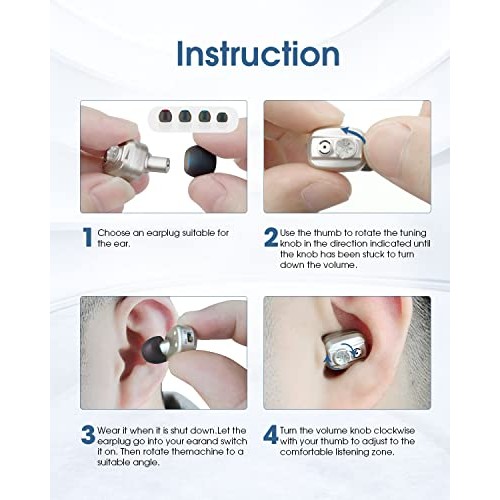 Instruction

1 Choose an earplug suitable for the ear.

2 Use the thumb to rotate the tuning knob in the direction indicated until the knob has been stuck to turn down the volume.

3 Wear it when it is shut down.Let the earplug go into your earand switch it on. Then rotate themachine to a suitable angle.

4 Turn the volume knob clockwise with your thumb to adjust to the comfortable listening zone.