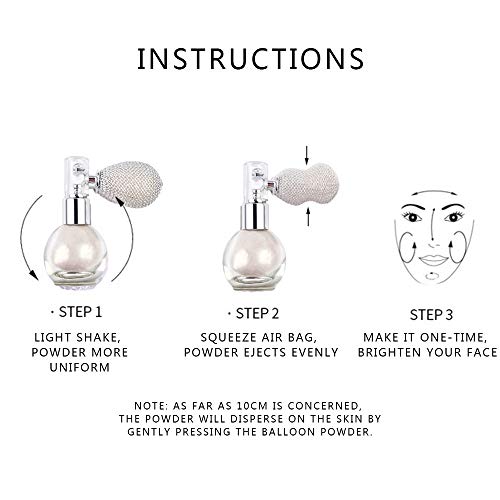 INSTRUCTIONS

· STEP 1

LIGHT SHAKE, POWDER MORE UNIFORM

· STEP 2

SQUEEZE AIR BAG, POWDER EJECTS EVENLY

STEP 3

MAKE IT ONE-TIME, BRIGHTEN YOUR FACE

NOTE: AS FAR AS 10CM IS CONCERNED, THE POWDER WILL DISPERSE ON THE SKIN BY GENTLY PRESSING THE BALLOON POWDER.