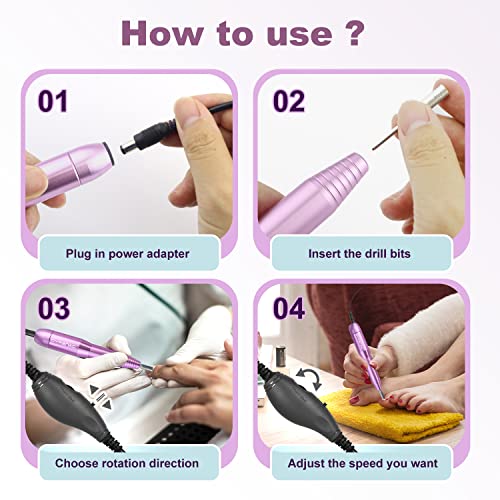 How to use ?

01

Plug in power adapter

02

Insert the drill bits

03

Choose rotation direction

04

Adjust the speed you want