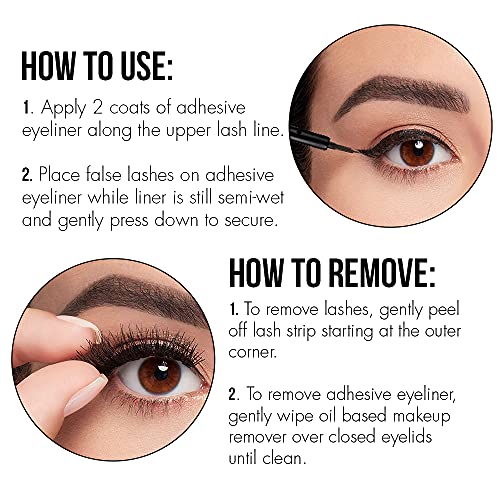 HOW TO USE:

1. Apply 2 coats of adhesive eyeliner along the upper lash line.

2. Place false lashes on adhesive eyeliner while liner is still semi-wet and gently press down to secure.

HOW TO REMOVE:

1. To remove lashes, gently peel off lash strip starting at the outer corner.

2. To remove adhesive eyeliner, gently wipe oil based makeup remover over closed eyelids until clean.