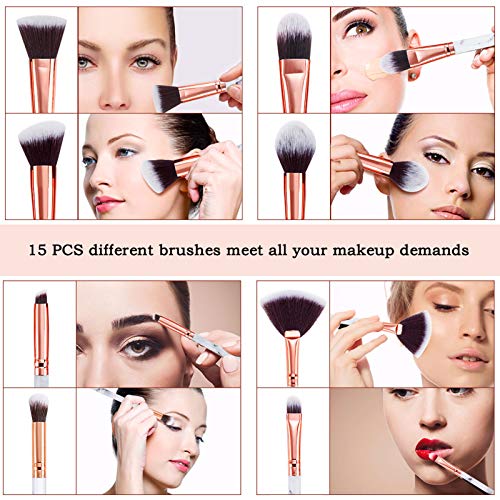 15 PCS different brushes meet all your makeup demands