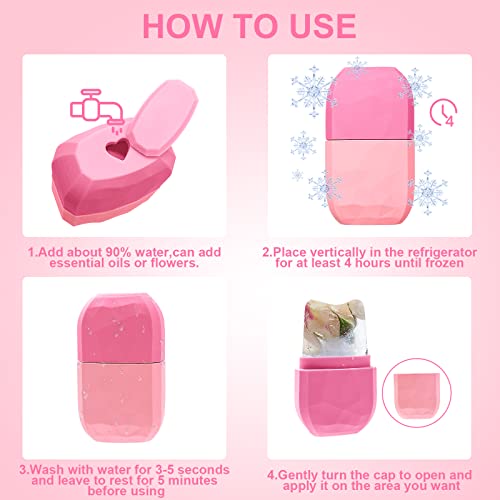 HOW TO USE

4

1.Add about 90% water,can add essential oils or flowers.

2.Place vertically in the refrigerator for at least 4 hours until frozen

3.Wash with water for 3-5 seconds and leave to rest for 5 minutes before using

4.Gently turn the cap to open and apply it on the area you want