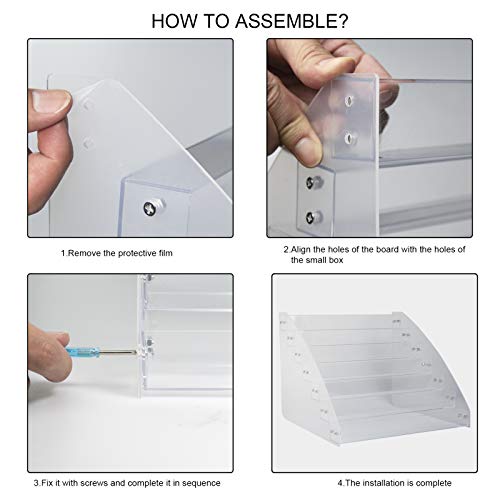 HOW TO ASSEMBLE?

1.Remove the protective film

2.Align the holes of the board with the holes of the small box

3.Fix it with screws and complete it in sequence

4.The installation is complete