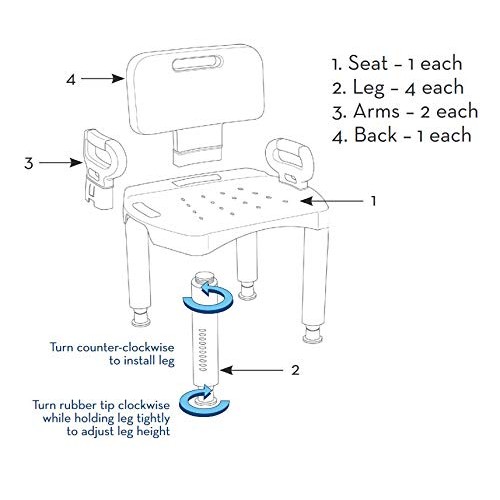 1. Seat – 1 each
2. Leg – 4 each
3. Arms – 2 each
4. Back – 1 each

4

3

1

Turn counter-clockwise to install leg

2

Turn rubber tip clockwise while holding leg tightly to adjust leg height