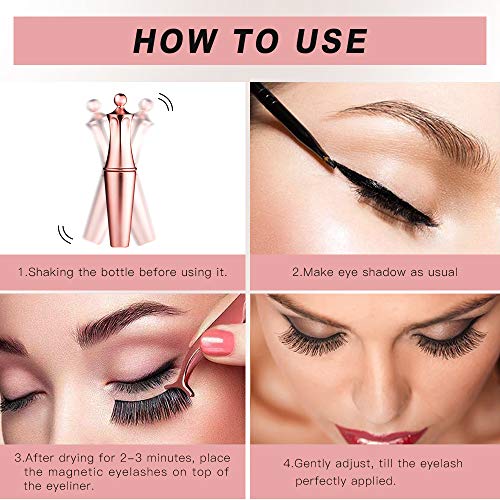 HOW TO USE

1.Shaking the bottle before using it.

2.Make eye shadow as usual

3.After drying for 2-3 minutes, place the magnetic eyelashes on top of the eyeliner.

4.Gently adjust, till the eyelash perfectly applied.