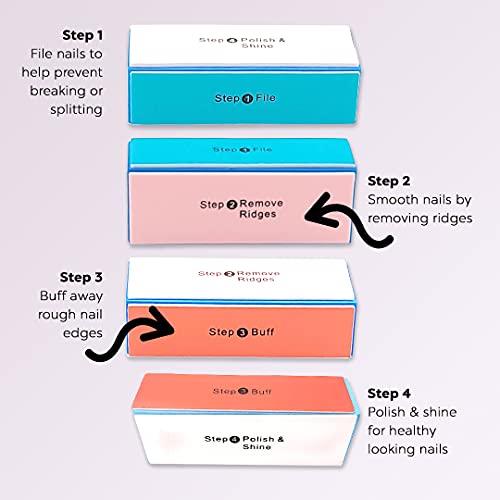 Step 1
File nails to help prevent breaking or splitting

Step 4 Polish & Shine

Step 1 File

Step 1 File

Step 2 Remove Ridges

Step 2
Smooth nails by removing ridges

Step 3
Buff away rough nail edges

Step 2 Remove Ridges

Step 3 Buff

Step 3 Buff

Step 4 Polish & Shine

Step 4
Polish & shine for healthy looking nails