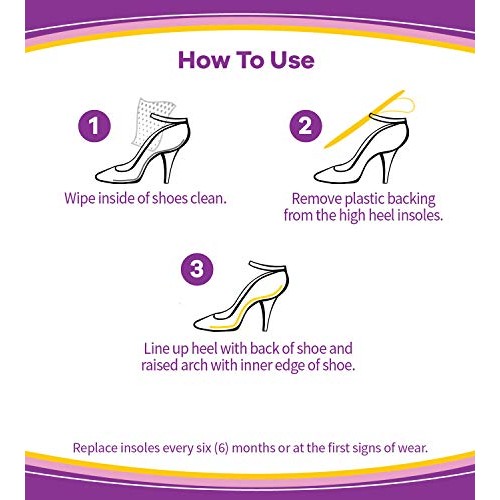 How To Use

1
Wipe inside of shoes clean.

2
Remove plastic backing from the high heel insoles.

3
Line up heel with back of shoe and raised arch with inner edge of shoe.

Replace insoles every six (6) months or at the first signs of wear.