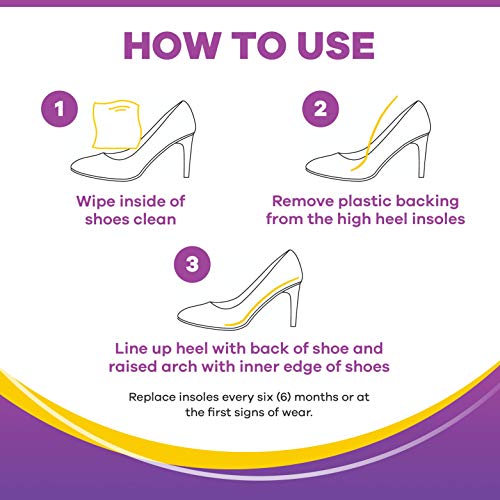 HOW TO USE

1

Wipe inside of shoes clean

2

Remove plastic backing from the high heel insoles

3

Line up heel with back of shoe and raised arch with inner edge of shoes

Replace insoles every six (6) months or at the first signs of wear.