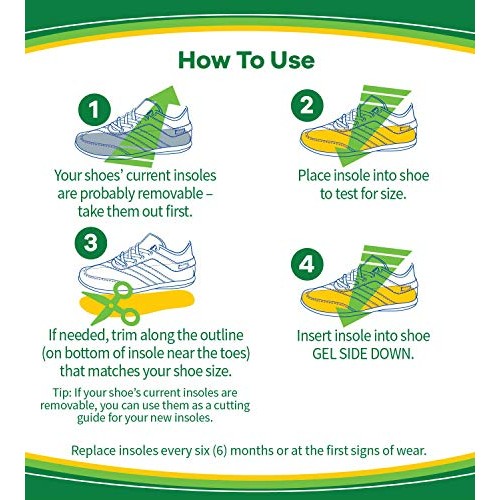 How To Use

1

Your shoes' current insoles are probably removable – take them out first.

2

Place insole into shoe to test for size.

3

If needed, trim along the outline (on bottom of insole near the toes) that matches your shoe size.

Tip: If your shoe's current insoles are removable, you can use them as a cutting guide for your new insoles.

4

Insert insole into shoe GEL SIDE DOWN.

Replace insoles every six (6) months or at the first signs of wear.