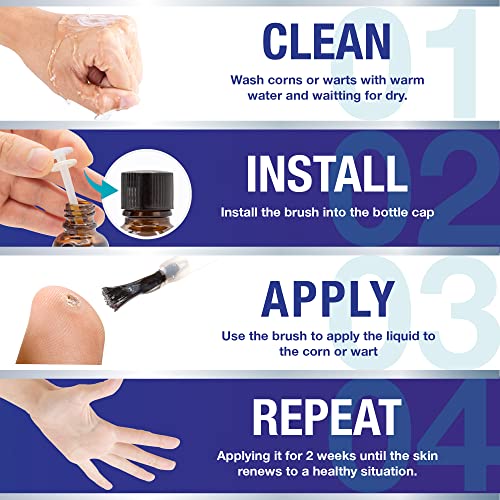 01
CLEAN
Wash corns or warts with warm water and waitting for dry.

02
INSTALL
Install the brush into the bottle cap

03
APPLY
Use the brush to apply the liquid to the corn or wart

04
REPEAT
Applying it for 2 weeks until the skin renews to a healthy situation.