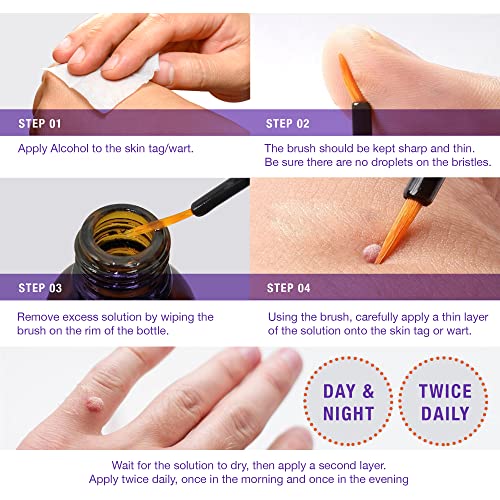 STEP 01

Apply Alcohol to the skin tag/wart.

STEP 02

The brush should be kept sharp and thin. Be sure there are no droplets on the bristles.

STEP 03

Remove excess solution by wiping the brush on the rim of the bottle.

STEP 04

Using the brush, carefully apply a thin layer of the solution onto the skin tag or wart.

DAY & NIGHT

TWICE DAILY

Wait for the solution to dry, then apply a second layer. Apply twice daily, once in the morning and once in the evening