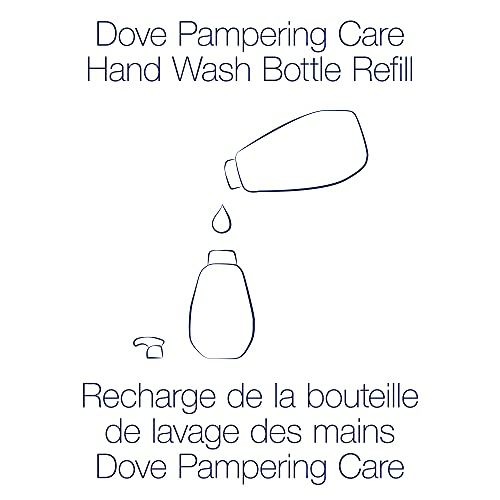 Dove Pampering Care
Hand Wash Bottle Refill

Recharge de la bouteille
de lavage des mains
Dove Pampering Care