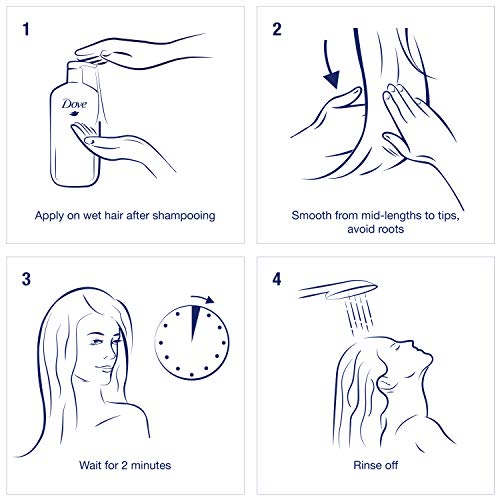 1

Dove

Apply on wet hair after shampooing

2

Smooth from mid-lengths to tips, avoid roots

3

Wait for 2 minutes

4

Rinse off