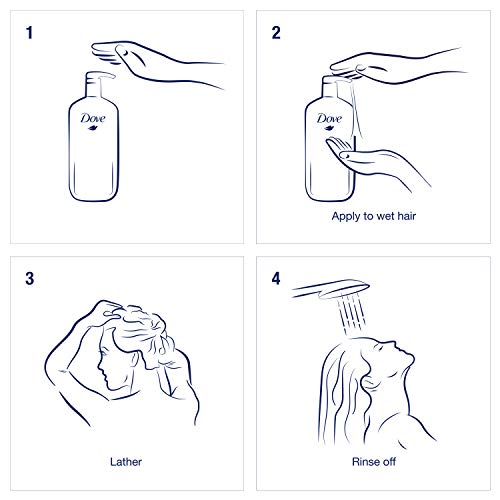 1

Dove

2

Dove

Apply to wet hair

3

Lather

4

Rinse off