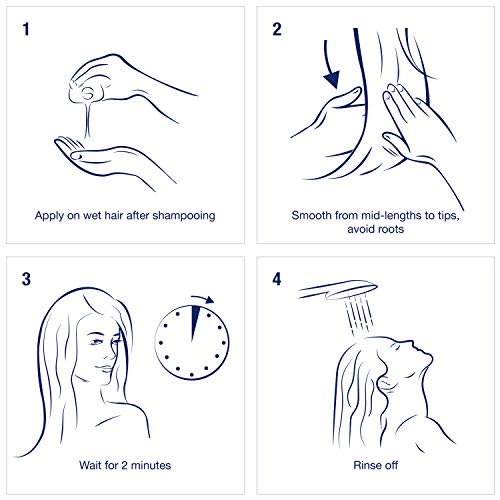 1

Apply on wet hair after shampooing

2

Smooth from mid-lengths to tips, avoid roots

3

Wait for 2 minutes

4

Rinse off