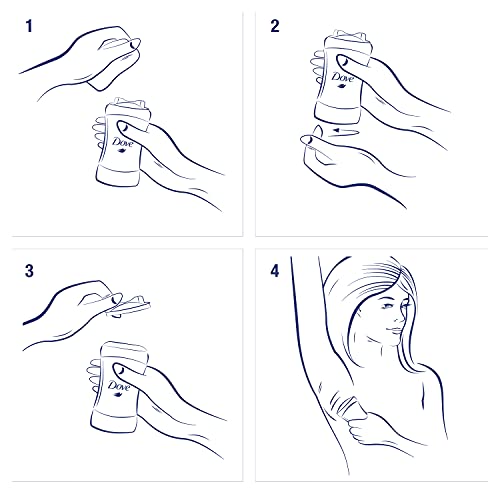 1

Dove

2

Dove

3

Dove

4