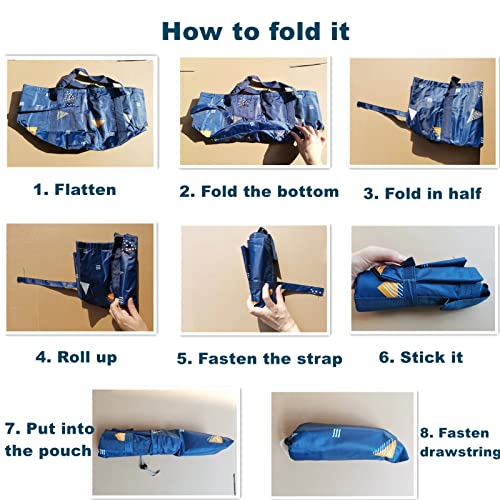 How to fold it

1. Flatten

2. Fold the bottom

3. Fold in half

4. Roll up

5. Fasten the strap

6. Stick it

7. Put into the pouch

8. Fasten drawstring