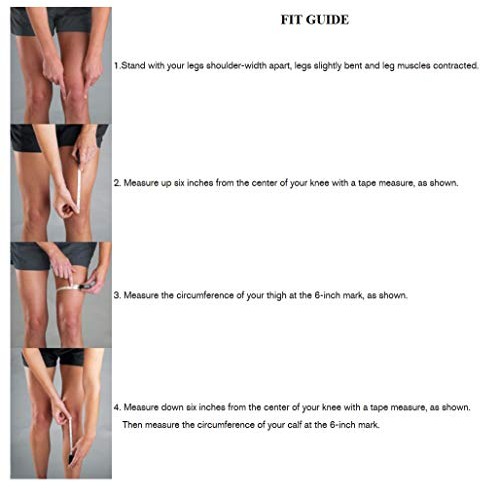 FIT GUIDE

1.Stand with your legs shoulder-width apart, legs slightly bent and leg muscles contracted.

2. Measure up six inches from the center of your knee with a tape measure, as shown.

3. Measure the circumference of your thigh at the 6-inch mark, as shown.

4. Measure down six inches from the center of your knee with a tape measure, as shown. Then measure the circumference of your calf at the 6-inch mark.