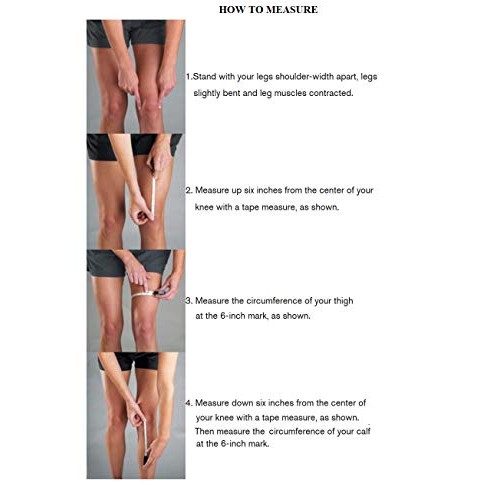 HOW TO MEASURE

1.Stand with your legs shoulder-width apart, legs slightly bent and leg muscles contracted.

2. Measure up six inches from the center of your knee with a tape measure, as shown.

3. Measure the circumference of your thigh at the 6-inch mark, as shown.

4. Measure down six inches from the center of your knee with a tape measure, as shown. Then measure the circumference of your calf at the 6-inch mark.