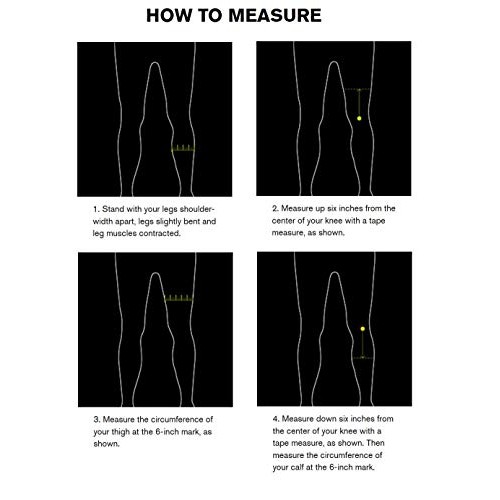 HOW TO MEASURE

1. Stand with your legs shoulder-width apart, legs slightly bent and leg muscles contracted.

2. Measure up six inches from the center of your knee with a tape measure, as shown.

3. Measure the circumference of your thigh at the 6-inch mark, as shown.

4. Measure down six inches from the center of your knee with a tape measure, as shown. Then measure the circumference of your calf at the 6-inch mark.