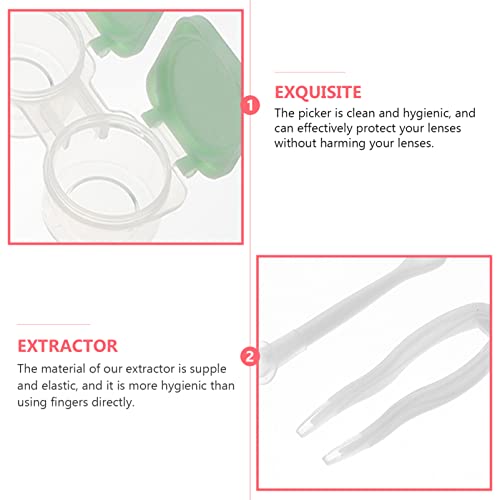 1

EXQUISITE

The picker is clean and hygienic, and can effectively protect your lenses without harming your lenses.

EXTRACTOR

The material of our extractor is supple and elastic, and it is more hygienic than using fingers directly.

2