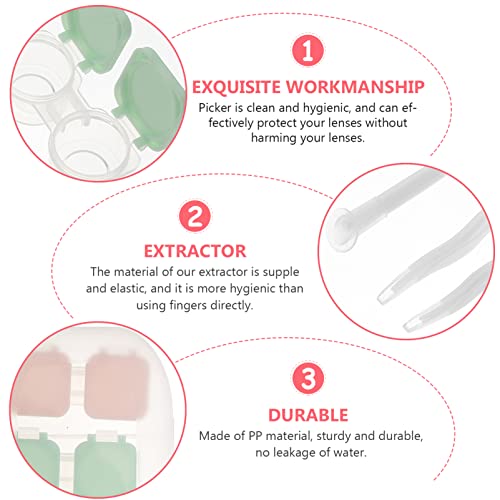 1
EXQUISITE WORKMANSHIP
Picker is clean and hygienic, and can effectively protect your lenses without harming your lenses.

2
EXTRACTOR
The material of our extractor is supple and elastic, and it is more hygienic than using fingers directly.

3
DURABLE
Made of PP material, sturdy and durable, no leakage of water.