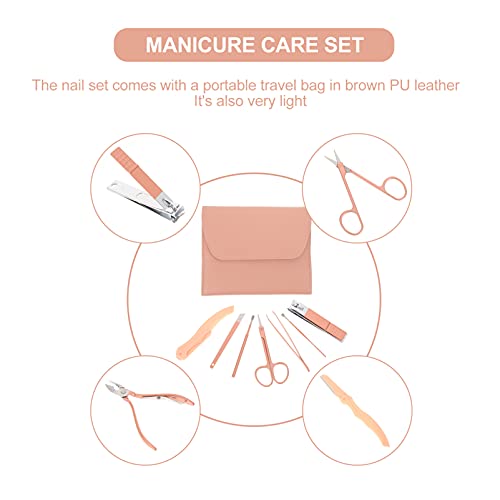 MANICURE CARE SET

The nail set comes with a portable travel bag in brown PU leather
It's also very light