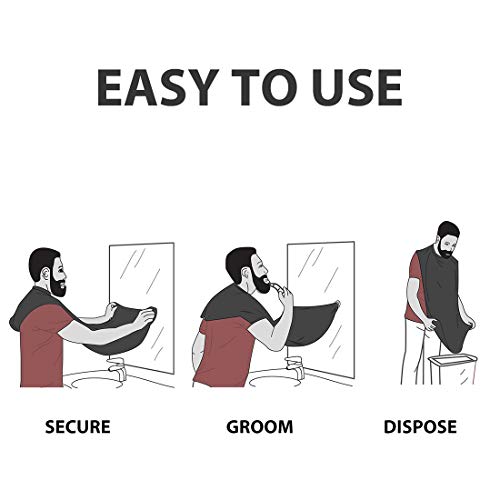 EASY TO USE

SECURE

GROOM

DISPOSE