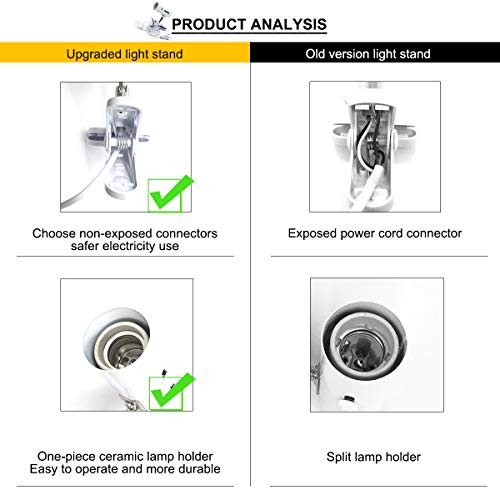 PRODUCT ANALYSIS

Upgraded light stand

Choose non-exposed connectors
safer electricity use

One-piece ceramic lamp holder
Easy to operate and more durable

Old version light stand

Exposed power cord connector

Split lamp holder