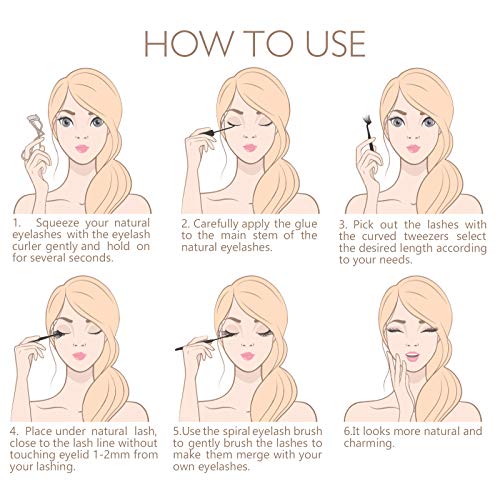 HOW TO USE

1. Squeeze your natural eyelashes with the eyelash curler gently and hold on for several seconds.

2. Carefully apply the glue to the main stem of the natural eyelashes.

3. Pick out the lashes with the curved tweezers select the desired length according to your needs.

4. Place under natural lash, close to the lash line without touching eyelid 1-2mm from your lashing.

5.Use the spiral eyelash brush to gently brush the lashes to make them merge with your own eyelashes.

6.It looks more natural and charming.