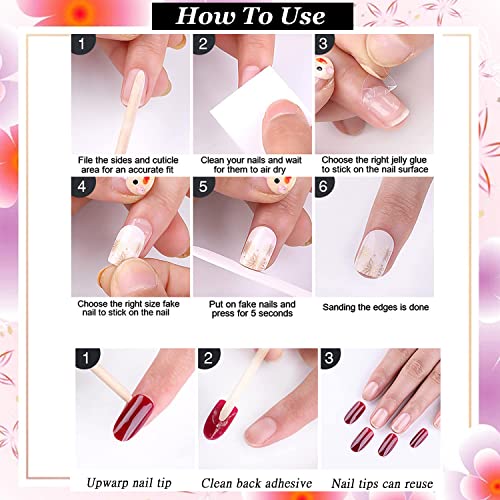 How To Use

1
File the sides and cuticle area for an accurate fit

2
Clean your nails and wait for them to air dry

3
Choose the right jelly glue to stick on the nail surface

4
Choose the right size fake nail to stick on the nail

5
Put on fake nails and press for 5 seconds

6
Sanding the edges is done

1
Upwarp nail tip

2
Clean back adhesive

3
Nail tips can reuse