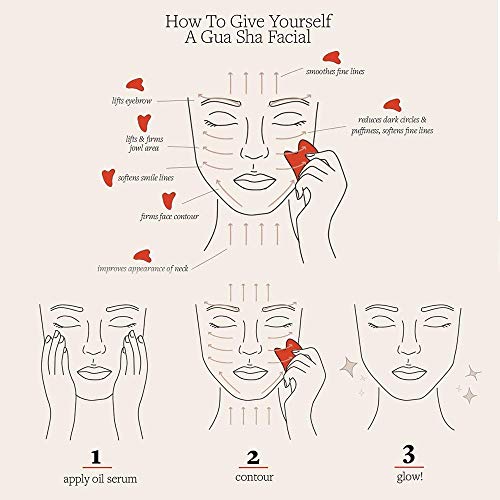 How To Give Yourself
A Gua Sha Facial

smoothes fine lines

lifts eyebrow

reduces dark circles & puffiness, softens fine lines

lifts & firms jowl area

softens smile lines

firms face contour

improves appearance of neck

1
apply oil serum

2
contour

3
glow!