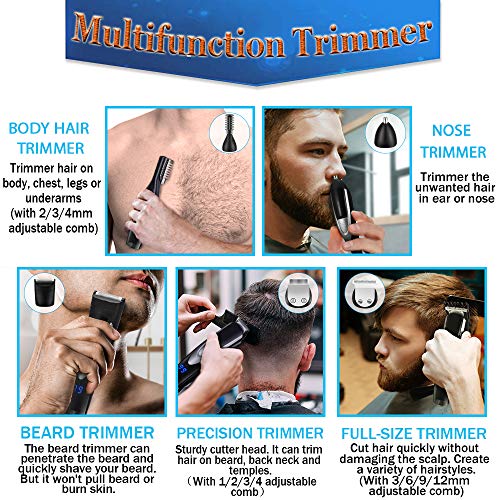 Multifunction Trimmer

BODY HAIR TRIMMER
Trimmer hair on body, chest, legs or underarms (with 2/3/4mm adjustable comb)

NOSE TRIMMER
Trimmer the unwanted hair in ear or nose

BEARD TRIMMER
The beard trimmer can penetrate the beard and quickly shave your beard. But it won't pull beard or burn skin.

PRECISION TRIMMER
Sturdy cutter head. It can trim hair on beard, back neck and temples.
（With 1/2/3/4 adjustable comb）

FULL-SIZE TRIMMER
Cut hair quickly without damaging the scalp. Create a variety of hairstyles. (With 3/6/9/12mm adjustable comb)