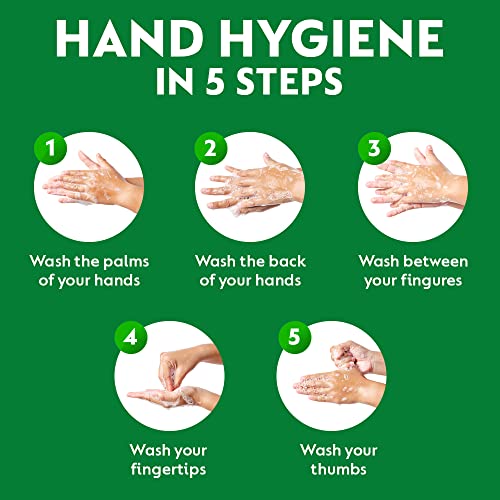 HAND HYGIENE
IN 5 STEPS

1
Wash the palms of your hands

2
Wash the back of your hands

3
Wash between your fingures

4
Wash your fingertips

5
Wash your thumbs