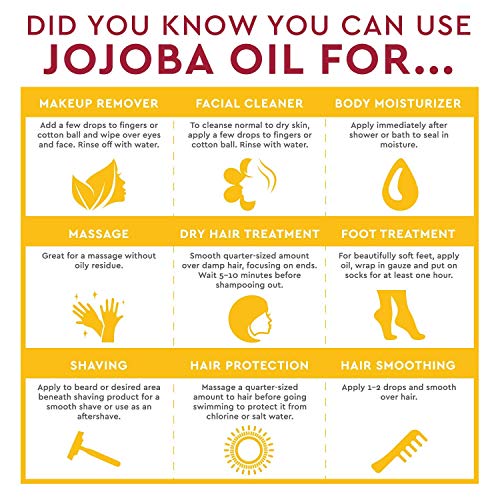 DID YOU KNOW YOU CAN USE
JOJOBA OIL FOR...

MAKEUP REMOVER
Add a few drops to fingers or cotton ball and wipe over eyes and face. Rinse off with water.

FACIAL CLEANER
To cleanse normal to dry skin, apply a few drops to fingers or cotton ball. Rinse with water.

BODY MOISTURIZER
Apply immediately after shower or bath to seal in moisture.

MASSAGE
Great for a massage without oily residue.

DRY HAIR TREATMENT
Smooth quarter-sized amount over damp hair, focusing on ends. Wait 5–10 minutes before shampooing out.

FOOT TREATMENT
For beautifully soft feet, apply oil, wrap in gauze and put on socks for at least one hour.

SHAVING
Apply to beard or desired area beneath shaving product for a smooth shave or use as an aftershave.

HAIR PROTECTION
Massage a quarter-sized amount to hair before going swimming to protect it from chlorine or salt water.

HAIR SMOOTHING
Apply 1–2 drops and smooth over hair.