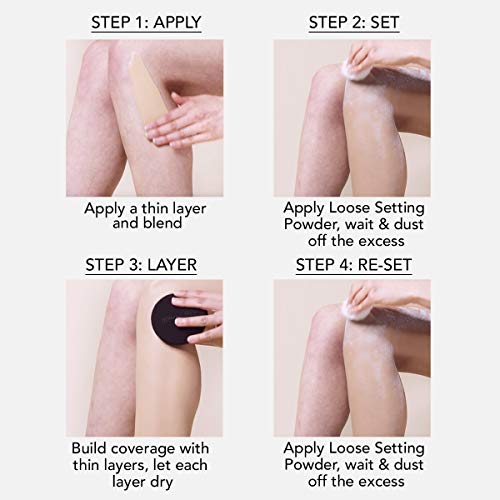 STEP 1: APPLY

Apply a thin layer and blend

STEP 2: SET

Apply Loose Setting Powder, wait & dust off the excess

STEP 3: LAYER

Build coverage with thin layers, let each layer dry

STEP 4: RE-SET

Apply Loose Setting Powder, wait & dust off the excess