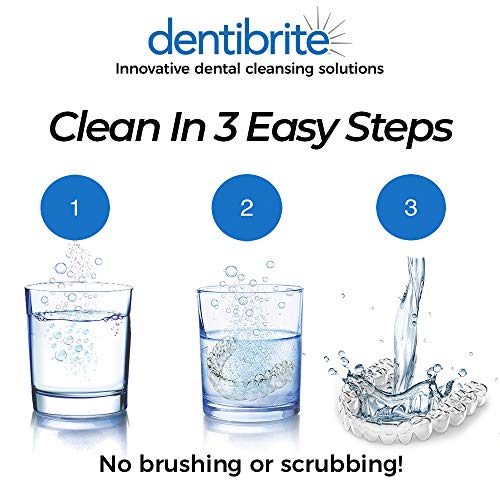 dentibrite
Innovative dental cleansing solutions

Clean In 3 Easy Steps

1

2

3

No brushing or scrubbing!