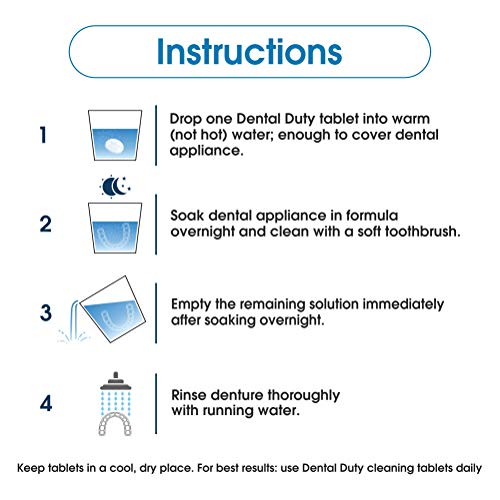 Instructions

1

Drop one Dental Duty tablet into warm (not hot) water; enough to cover dental appliance.

2

Soak dental appliance in formula overnight and clean with a soft toothbrush.

3

Empty the remaining solution immediately after soaking overnight.

4

Rinse denture thoroughly with running water.

Keep tablets in a cool, dry place. For best results: use Dental Duty cleaning tablets daily