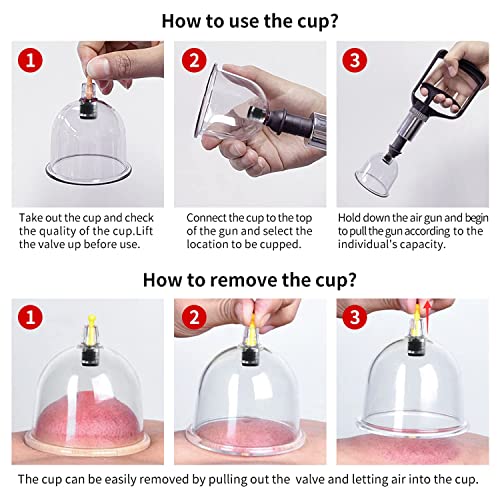 How to use the cup?

1

Take out the cup and check the quality of the cup.Lift the valve up before use.

2

Connect the cup to the top of the gun and select the location to be cupped.

3

Hold down the air gun and begin to pull the gun according to the individual's capacity.

How to remove the cup?

1

2

3

The cup can be easily removed by pulling out the valve and letting air into the cup.