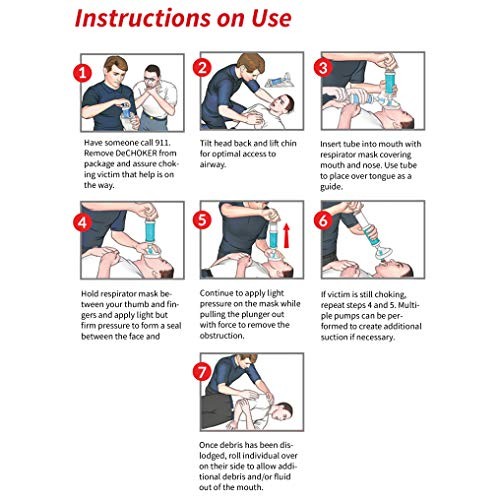 Instructions on Use

1

Have someone call 911. Remove DeCHOKER from package and assure choking victim that help is on the way.

2

Tilt head back and lift chin for optimal access to airway.

3

Insert tube into mouth with respirator mask covering mouth and nose. Use tube to place over tongue as a guide.

4

Hold respirator mask between your thumb and fingers and apply light but firm pressure to form a seal between the face and

5

Continue to apply light pressure on the mask while pulling the plunger out with force to remove the obstruction.

6

If victim is still choking, repeat steps 4 and 5. Multiple pumps can be performed to create additional suction if necessary.

7

Once debris has been dislodged, roll individual over on their side to allow additional debris and/or fluid out of the mouth.