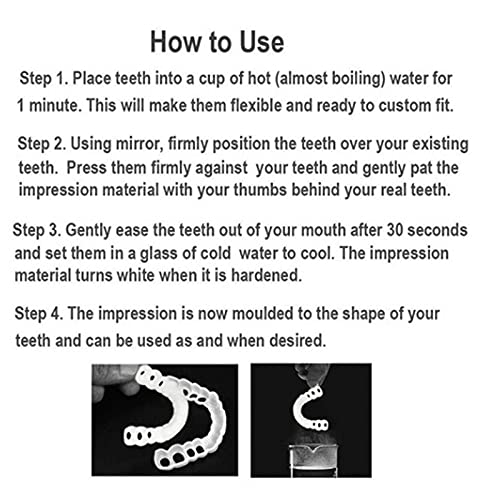 How to Use

Step 1. Place teeth into a cup of hot (almost boiling) water for 1 minute. This will make them flexible and ready to custom fit.

Step 2. Using mirror, firmly position the teeth over your existing teeth. Press them firmly against your teeth and gently pat the impression material with your thumbs behind your real teeth.

Step 3. Gently ease the teeth out of your mouth after 30 seconds and set them in a glass of cold water to cool. The impression material turns white when it is hardened.

Step 4. The impression is now moulded to the shape of your teeth and can be used as and when desired.