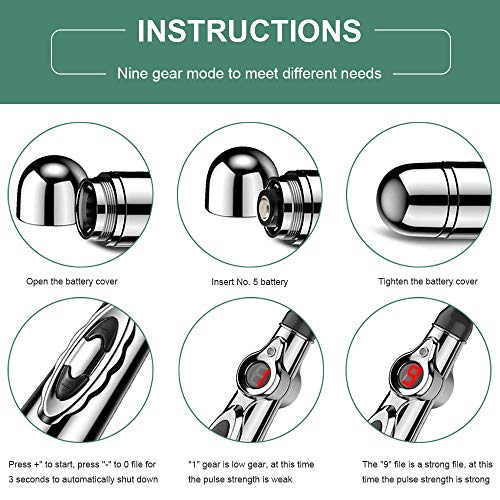 INSTRUCTIONS

Nine gear mode to meet different needs

Open the battery cover

Insert No. 5 battery

Tighten the battery cover

1

9

Press +" to start, press "-" to 0 file for 3 seconds to automatically shut down

"1" gear is low gear, at this time the pulse strength is weak

The "9" file is a strong file, at this time the pulse strength is strong