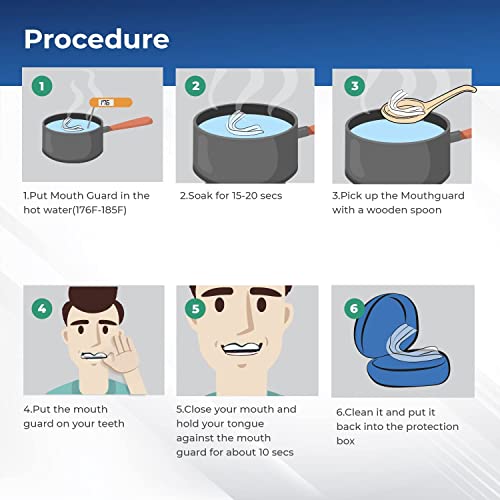 Procedure

1

176

1.Put Mouth Guard in the hot water(176F-185F)

2

2.Soak for 15-20 secs

3

3.Pick up the Mouthguard with a wooden spoon

4

4.Put the mouth guard on your teeth

5

5.Close your mouth and hold your tongue against the mouth guard for about 10 secs

6

6.Clean it and put it back into the protection box